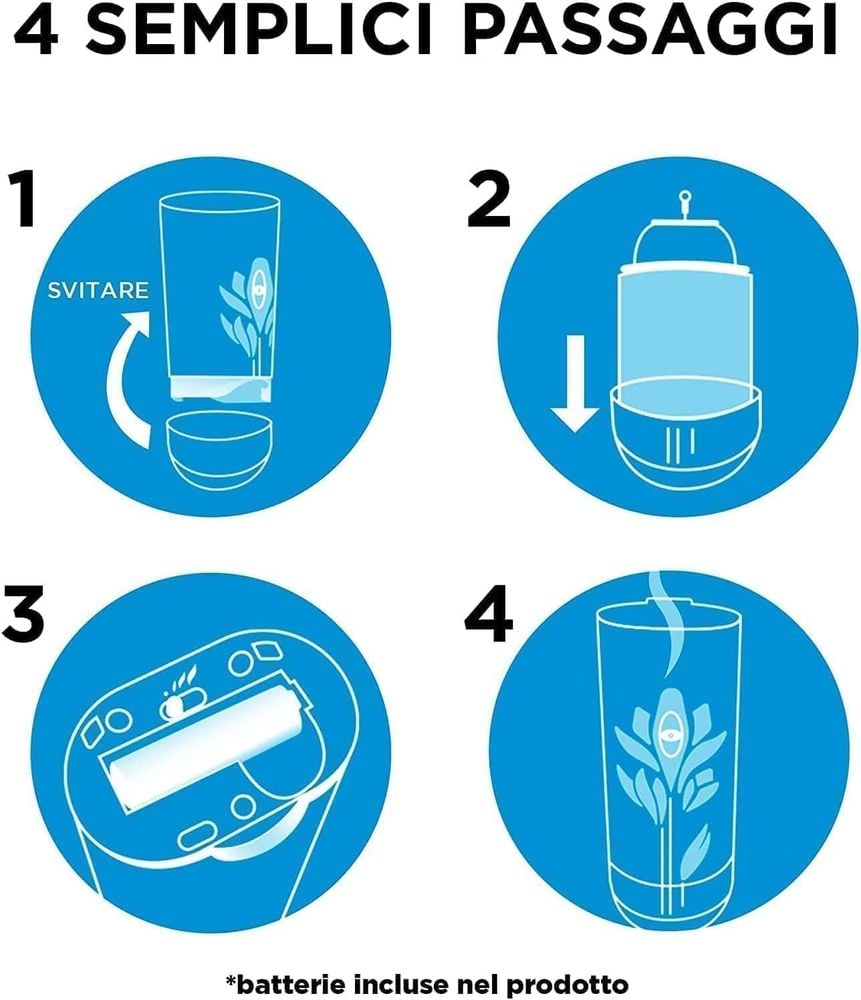 4 SEMPLICI PASSAGGI

1

SVITARE

2

3

4

*batterie incluse nel prodotto