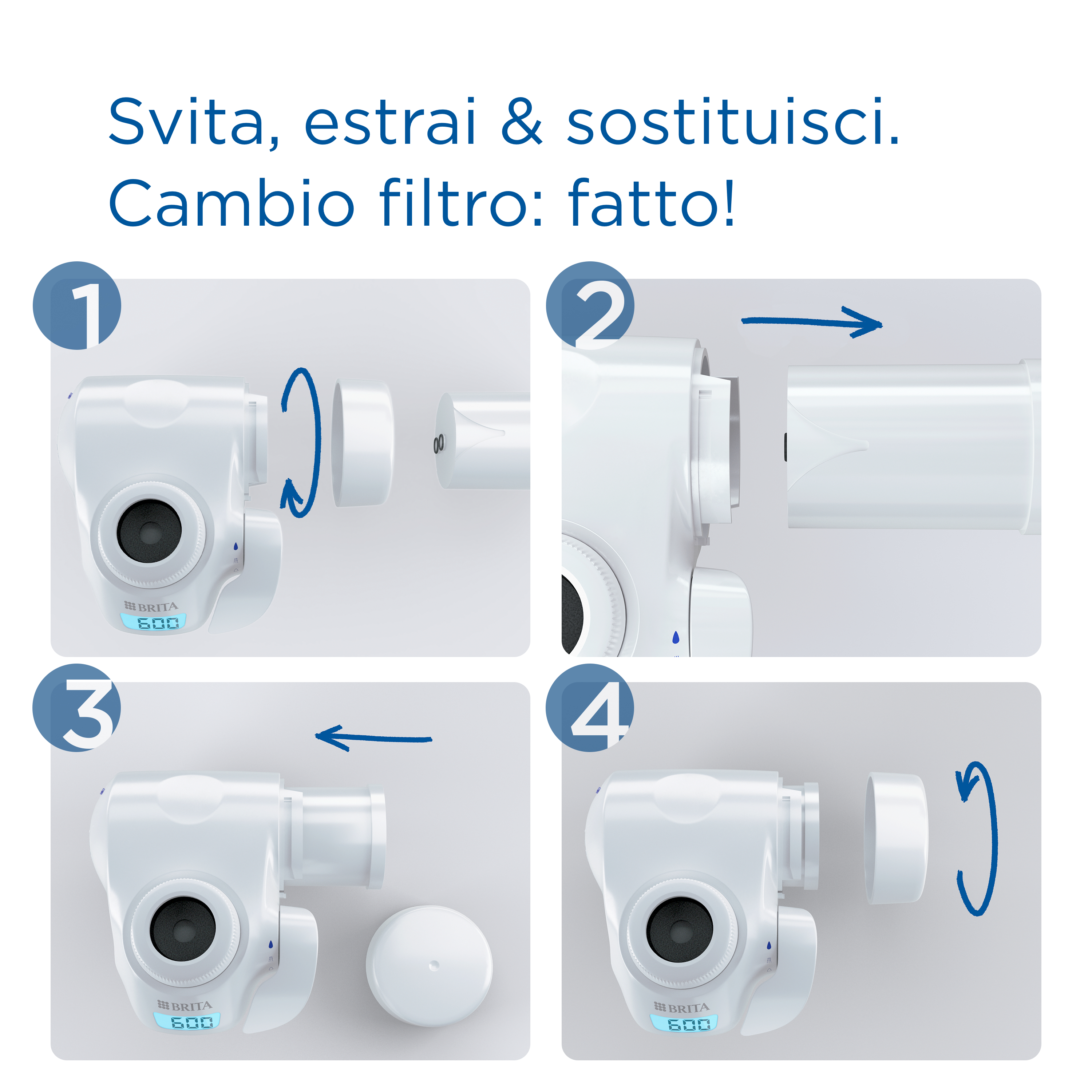 Svita, estrai & sostituisci.
Cambio filtro: fatto!

1

BRITA
600

2

3

BRITA
600

4

BRITA
600