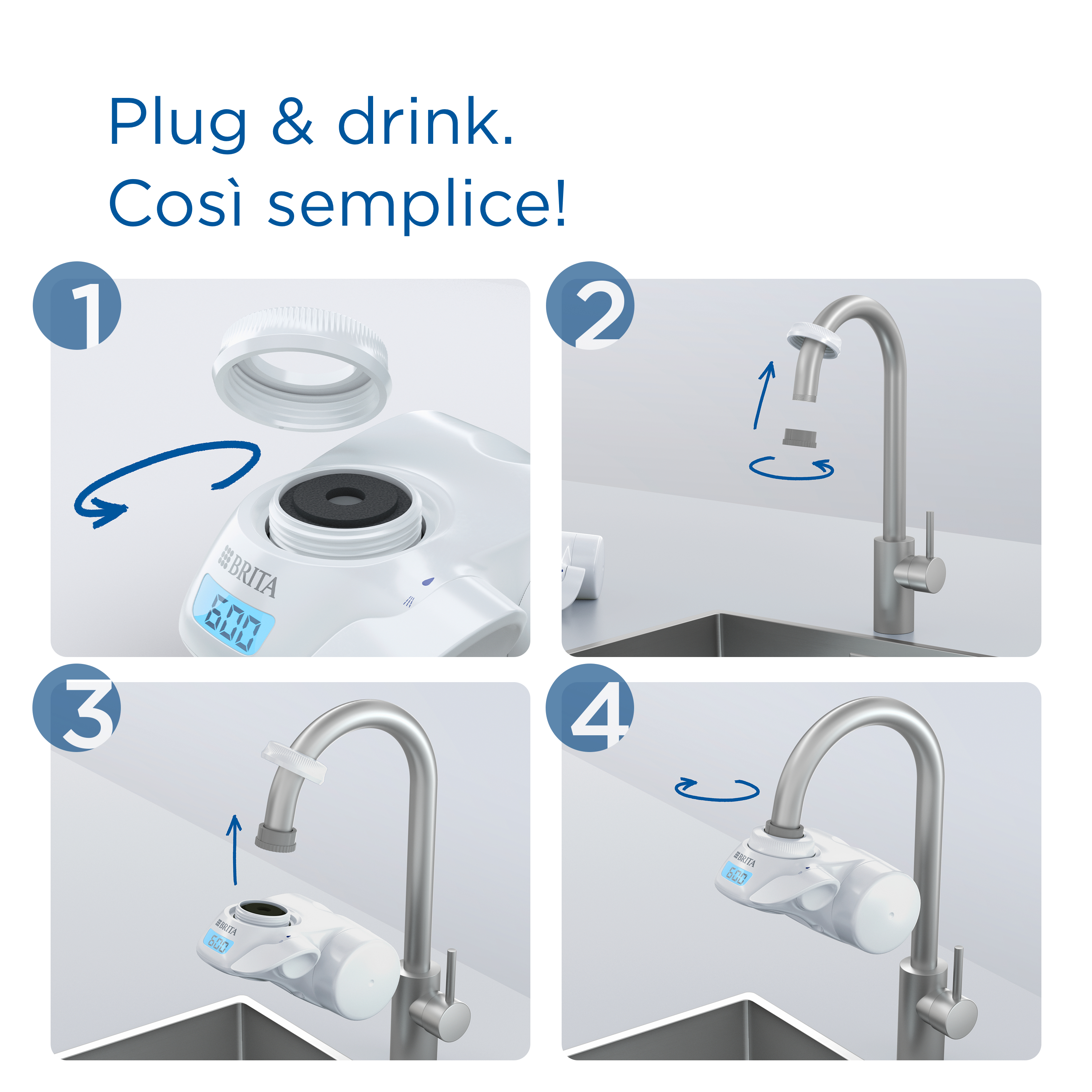 Plug & drink.
Così semplice!

1

BRITA

600

2

3

BRITA

600

4

BRITA

600