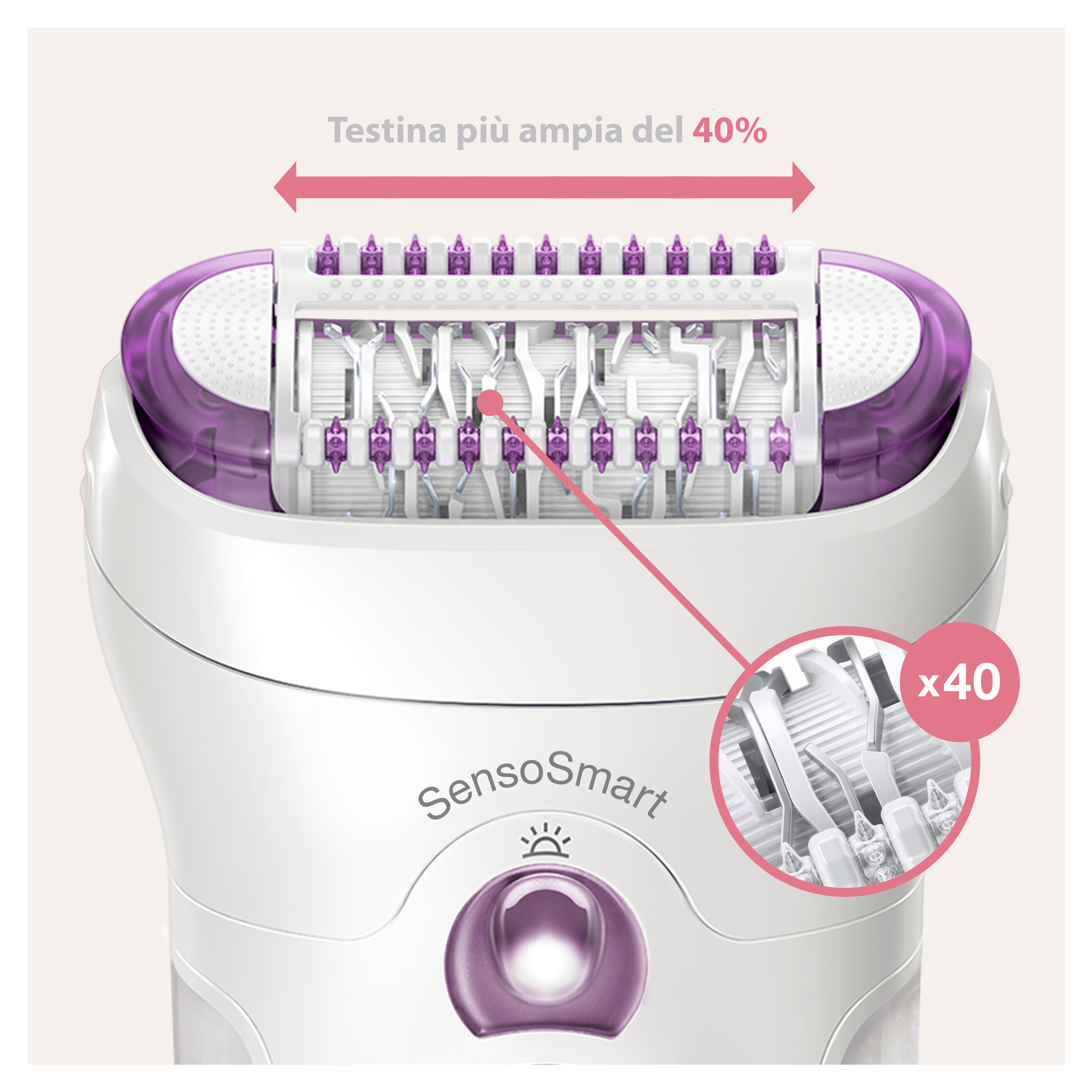 Testina più ampia del 40%

x40

SensoSmart