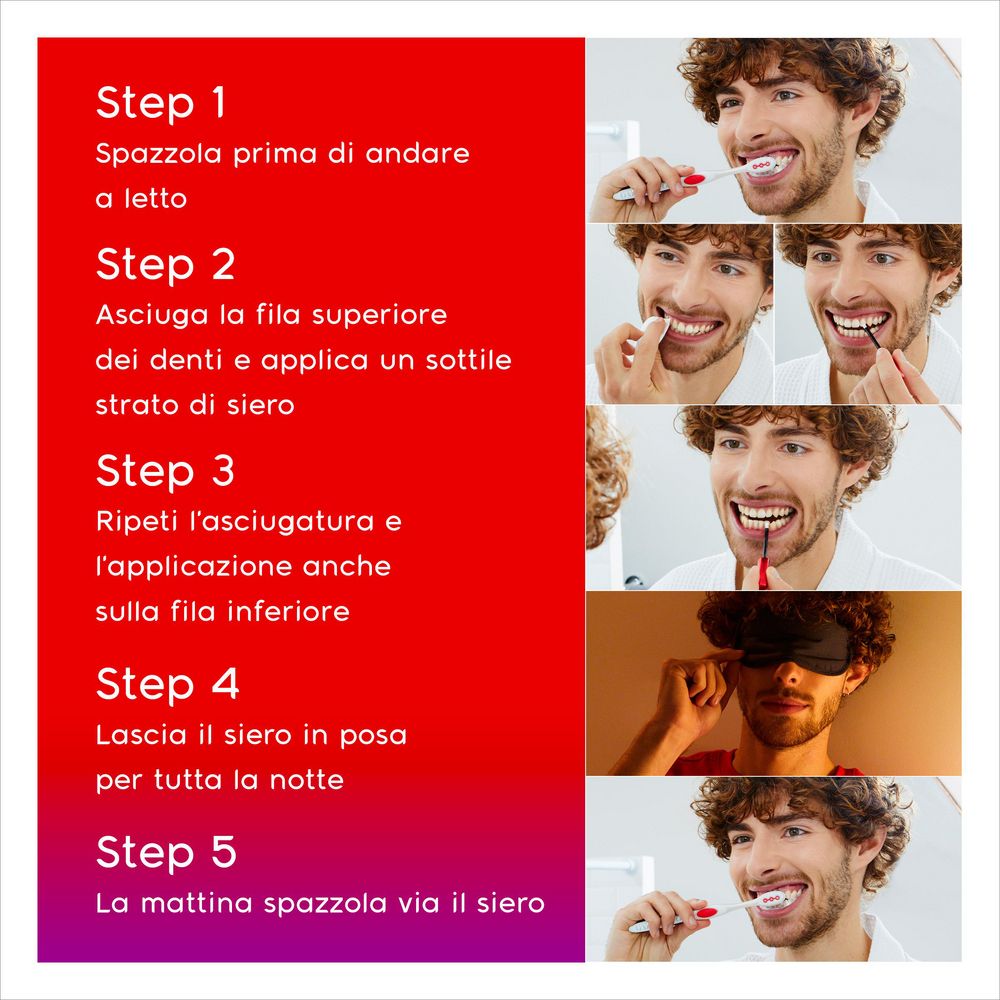 Step 1
Spazzola prima di andare a letto

Step 2
Asciuga la fila superiore dei denti e applica un sottile strato di siero

Step 3
Ripeti l'asciugatura e l'applicazione anche sulla fila inferiore

Step 4
Lascia il siero in posa per tutta la notte

Step 5
La mattina spazzola via il siero