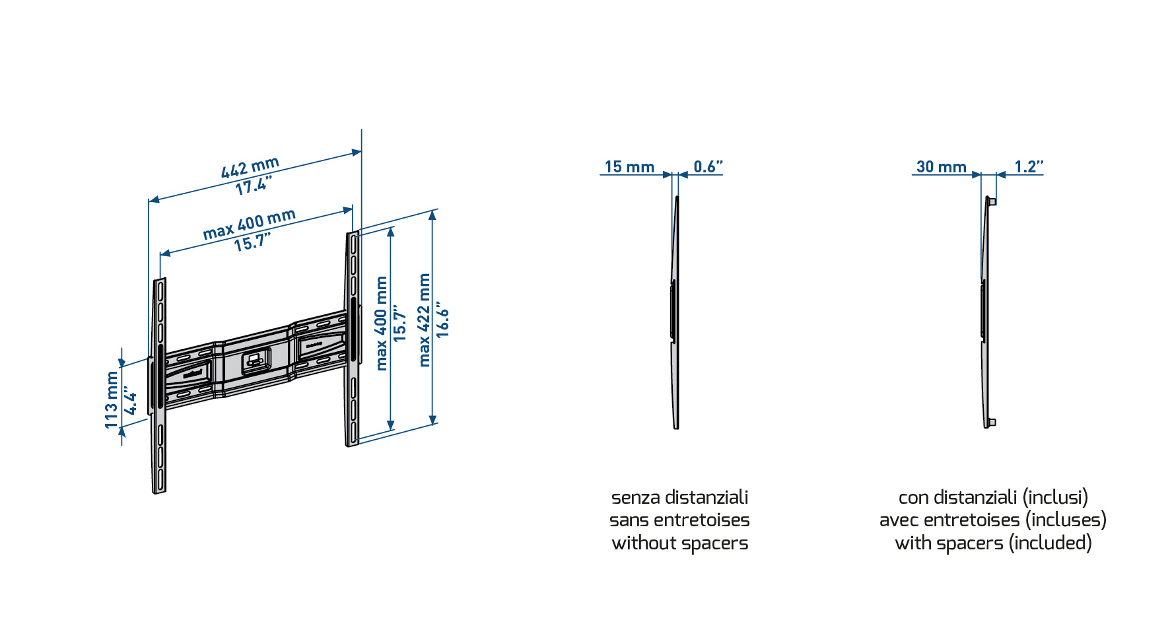 442 mm
17.4"

max 400 mm
15.7"

113 mm
4.4"

max 400 mm
15.7"

max 422 mm
16.6"

15 mm
0.6"

senza distanziali
sans entretoises
without spacers

30 mm
1.2"

con distanziali (inclusi)
avec entretoises (incluses)
with spacers (included)