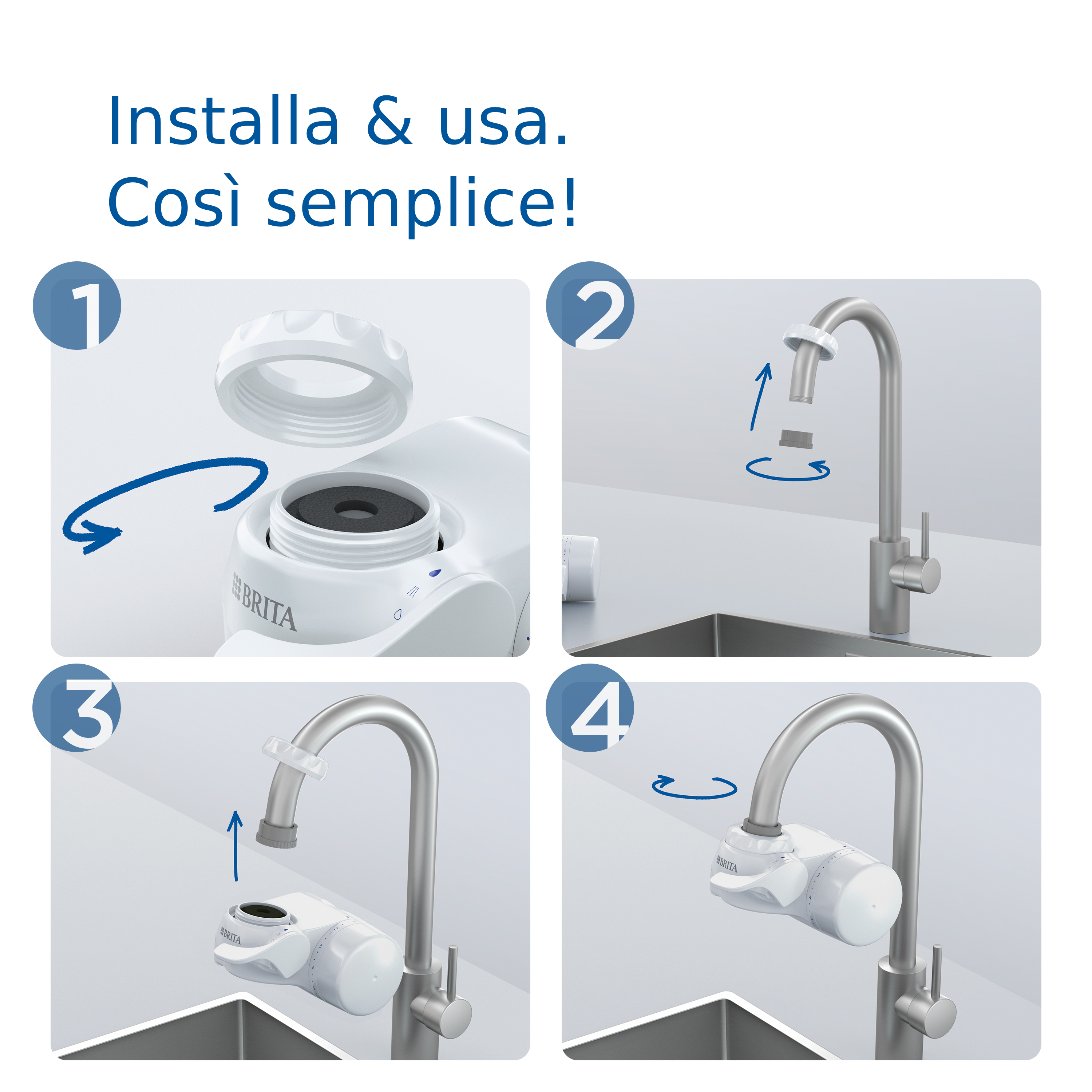 Installa & usa.
Così semplice!

1

BRITA

2

3

BRITA

4

BRITA