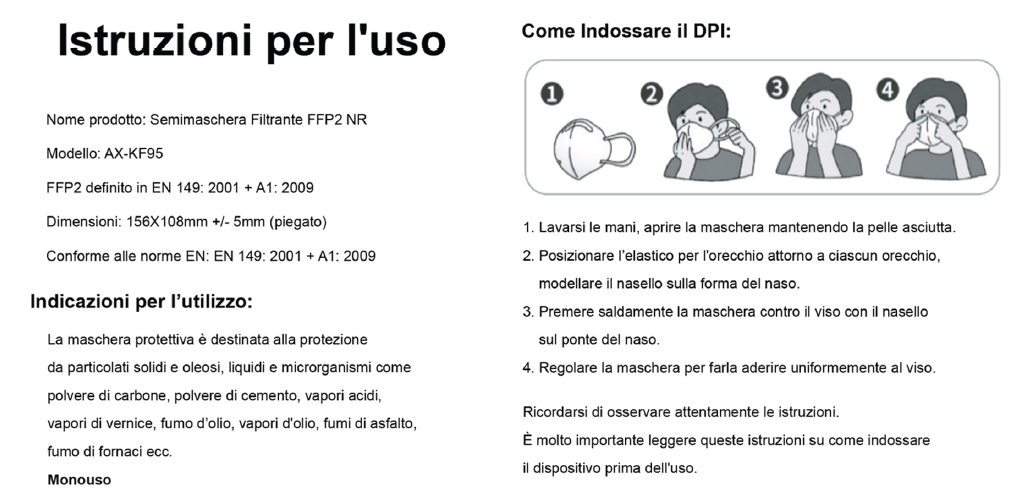 Istruzioni per l'uso

Nome prodotto: Semimaschera Filtrante FFP2 NR

Modello: AX-KF95

FFP2 definito in EN 149: 2001 + A1: 2009

Dimensioni: 156X108mm +/- 5mm (piegato)

Conforme alle norme EN: EN 149: 2001 + A1: 2009

Indicazioni per l'utilizzo:

La maschera protettiva è destinata alla protezione da particolati solidi e oleosi, liquidi e microrganismi come polvere di carbone, polvere di cemento, vapori acidi, vapori di vernice, fumo d'olio, vapori d'olio, fumi di asfalto, fumo di fornaci ecc.

Monouso

Come Indossare il DPI:

1 2 3 4

1. Lavarsi le mani, aprire la maschera mantenendo la pelle asciutta.
2. Posizionare l'elastico per l'orecchio attorno a ciascun orecchio, modellare il nasello sulla forma del naso.
3. Premere saldamente la maschera contro il viso con il nasello sul ponte del naso.
4. Regolare la maschera per farla aderire uniformemente al viso.

Ricordarsi di osservare attentamente le istruzioni.
È molto importante leggere queste istruzioni su come indossare il dispositivo prima dell'uso.